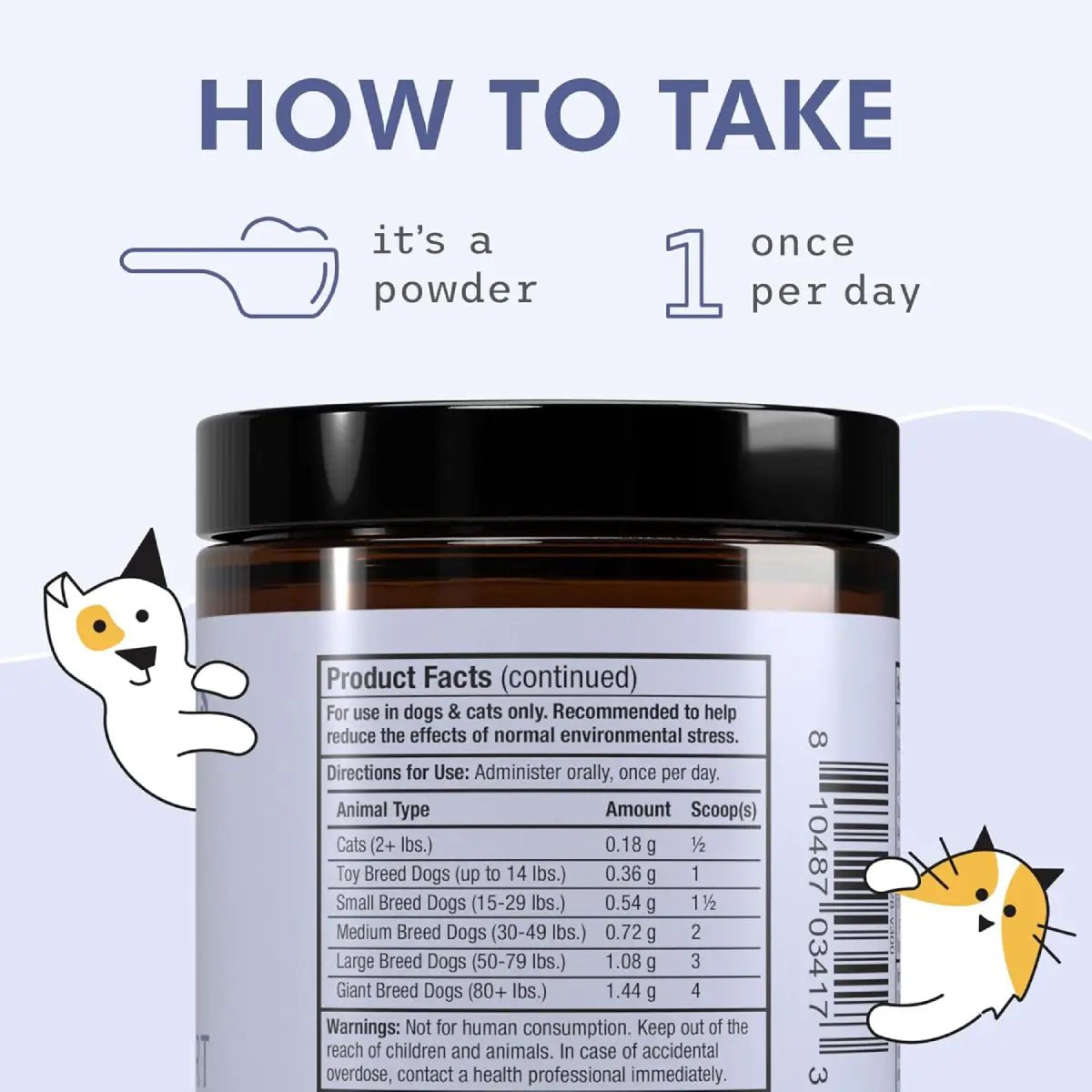 HOW TO TAKE

it's a powder

1 once per day

Product Facts (continued)

For use in dogs & cats only. Recommended to help reduce the effects of normal environmental stress.

Directions for Use: Administer orally, once per day.

| Animal Type | Amount | Scoop(s) |
|---|---|---|
| Cats (2+ lbs.) | 0.18 g | ½ |
| Toy Breed Dogs (up to 14 lbs.) | 0.36 g | 1 |
| Small Breed Dogs (15-29 lbs.) | 0.54 g | 1½ |
| Medium Breed Dogs (30-49 lbs.) | 0.72 g | 2 |
| Large Breed Dogs (50-79 lbs.) | 1.08 g | 3 |
| Giant Breed Dogs (80+ lbs.) | 1.44 g | 4 |

Warnings: Not for human consumption. Keep out of the reach of children and animals. In case of accidental overdose, contact a health professional immediately.

8 10487 03417 3