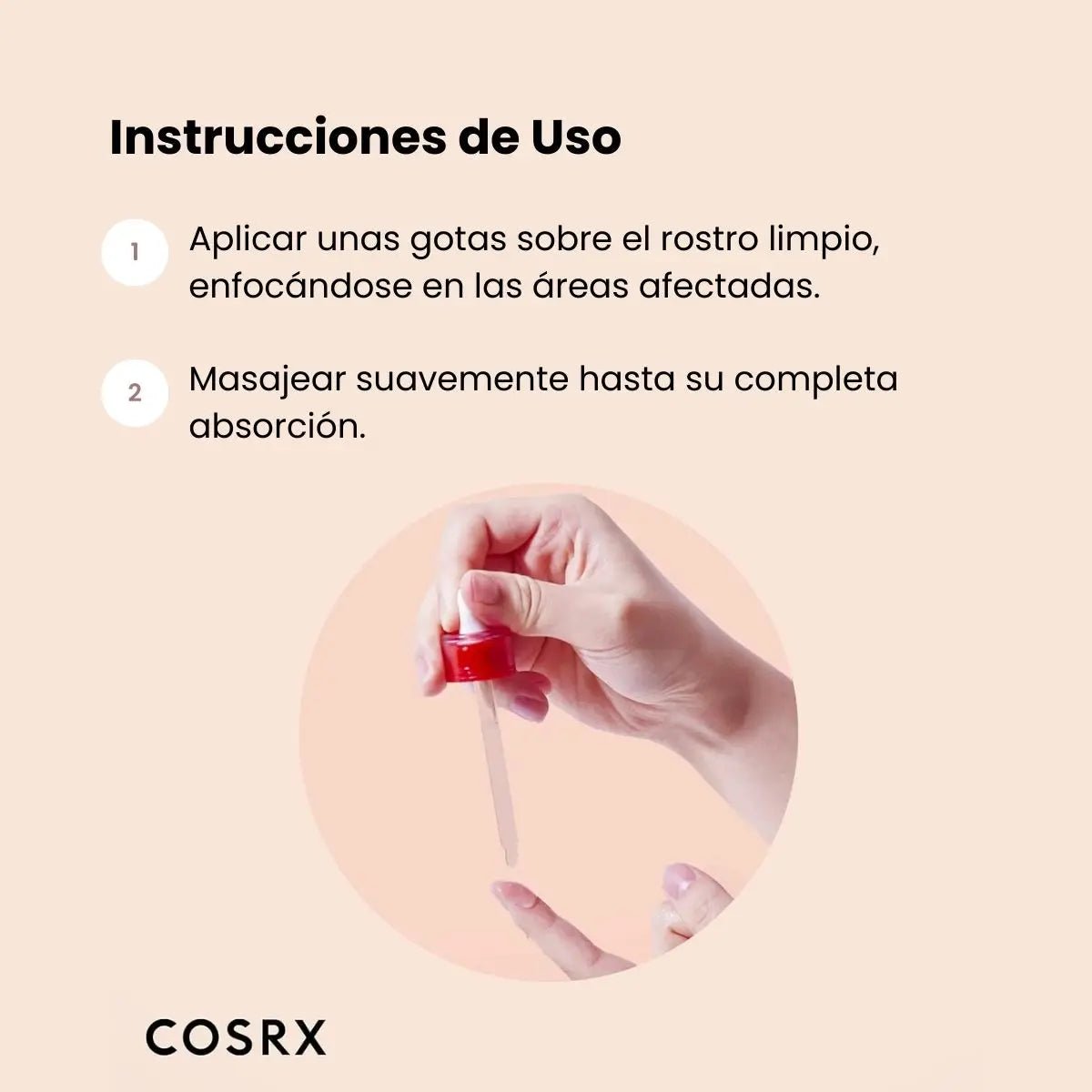 Instrucciones de Uso

1 Aplicar unas gotas sobre el rostro limpio, enfocándose en las áreas afectadas.

2 Masajear suavemente hasta su completa absorción.

COSRX