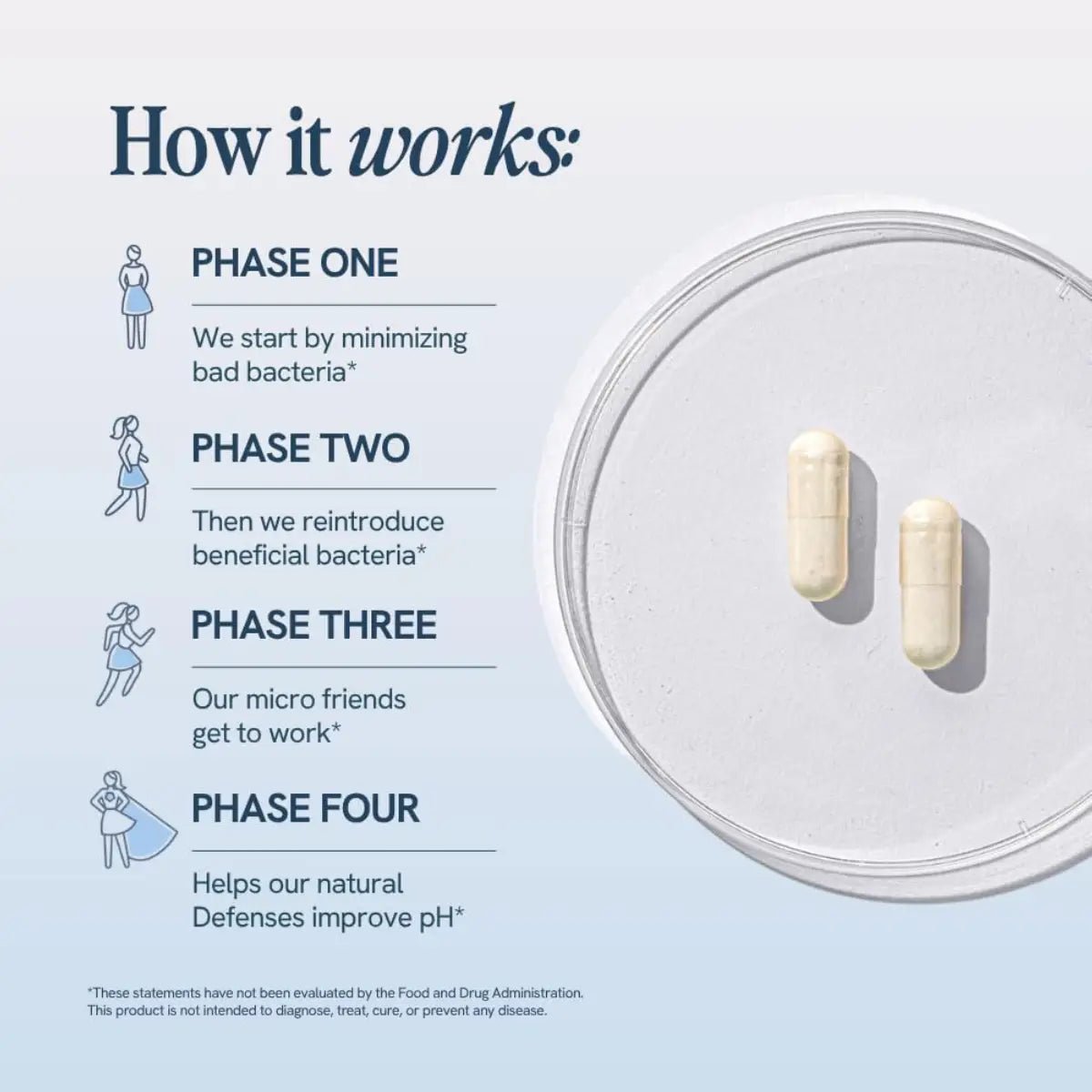 How it works:

PHASE ONE

We start by minimizing bad bacteria*

PHASE TWO

Then we reintroduce beneficial bacteria*

PHASE THREE

Our micro friends get to work*

PHASE FOUR

Helps our natural Defenses improve pH*

*These statements have not been evaluated by the Food and Drug Administration. This product is not intended to diagnose, treat, cure, or prevent any disease.